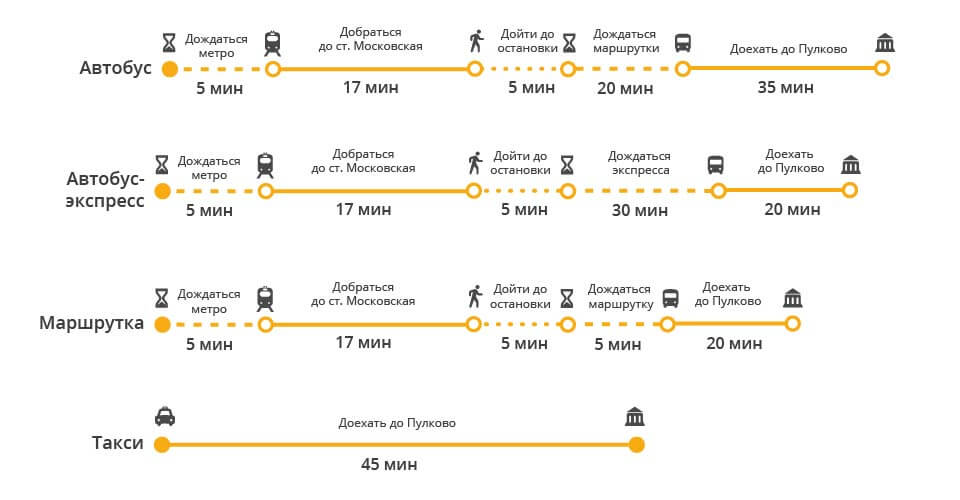 Автобус
Дождаться метро
5 мин
Добраться до ст. Московская
17 мин
Дойти до остановки
5 мин
Дождаться маршрутки
20 мин
Доехать до Пулково
35 мин

Автобус-экспресс
Дождаться метро
5 мин
Добраться до ст. Московская
17 мин
Дойти до остановки
5 мин
Дождаться экспресса
30 мин
Доехать до Пулково
20 мин

Маршрутка
Дождаться метро
5 мин
Добраться до ст. Московская
17 мин
Дойти до остановки
5 мин
Дождаться маршрутку
5 мин
Доехать до Пулково
20 мин

Такси
Доехать до Пулково
45 мин